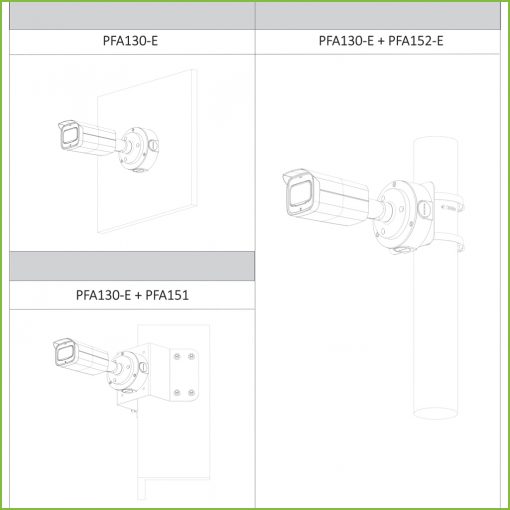 PFA130-E

PFA130-E + PFA151

PFA130-E + PFA152-E