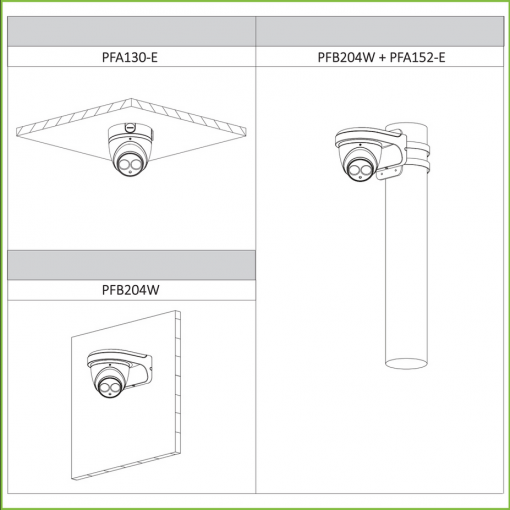 PFA130-E

PFB204W

PFB204W + PFA152-E